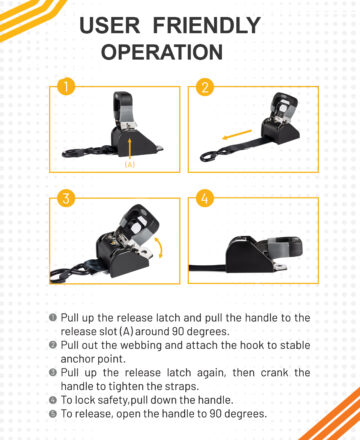 USER FRIENDLY OPERATION

1

(A)

2

3

4

❶ Pull up the release latch and pull the handle to the release slot (A) around 90 degrees.
❷ Pull out the webbing and attach the hook to stable anchor point.
❸ Pull up the release latch again, then crank the handle to tighten the straps.
❹ To lock safety,pull down the handle.
❺ To release, open the handle to 90 degrees.