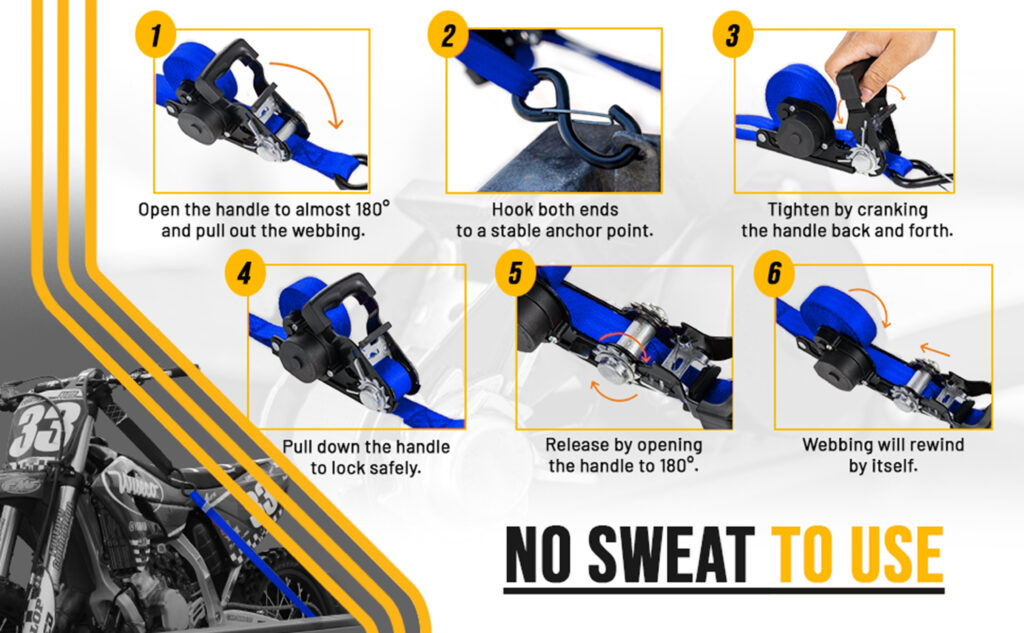 1

Open the handle to almost 180° and pull out the webbing.

2

Hook both ends to a stable anchor point.

3

Tighten by cranking the handle back and forth.

4

Pull down the handle to lock safely.

5

Release by opening the handle to 180°.

6

Webbing will rewind by itself.

33

NO SWEAT TO USE