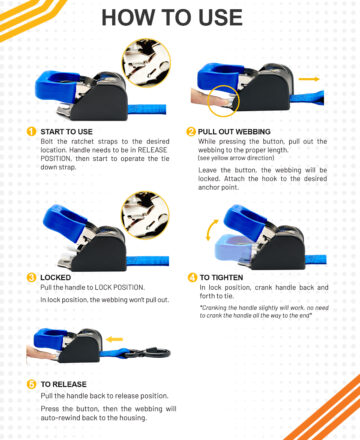 HOW TO USE

1 START TO USE
Bolt the ratchet straps to the desired location. Handle needs to be in RELEASE POSITION, then start to operate the tie down strap.

2 PULL OUT WEBBING
While pressing the button, pull out the webbing to the proper length.
(see yellow arrow direction)

Leave the button, the webbing will be locked. Attach the hook to the desired anchor point.

3 LOCKED
Pull the handle to LOCK POSITION.

In lock position, the webbing won't pull out.

4 TO TIGHTEN
In lock position, crank handle back and forth to tie.

*Cranking the handle slightly will work, no need to crank the handle all the way to the end*

5 TO RELEASE
Pull the handle back to release position.

Press the button, then the webbing will auto-rewind back to the housing.