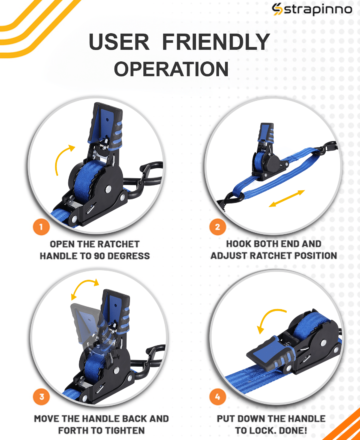 strapinno

USER FRIENDLY OPERATION

1

OPEN THE RATCHET HANDLE TO 90 DEGRESS

2

HOOK BOTH END AND ADJUST RATCHET POSITION

3

MOVE THE HANDLE BACK AND FORTH TO TIGHTEN

4

PUT DOWN THE HANDLE TO LOCK. DONE!