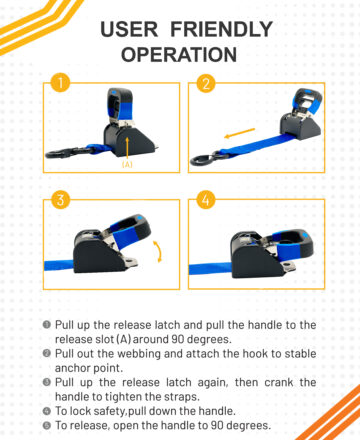 USER FRIENDLY OPERATION

1

(A)

2

3

4

❶ Pull up the release latch and pull the handle to the release slot (A) around 90 degrees.
❷ Pull out the webbing and attach the hook to stable anchor point.
❸ Pull up the release latch again, then crank the handle to tighten the straps.
❹ To lock safety,pull down the handle.
❺ To release, open the handle to 90 degrees.