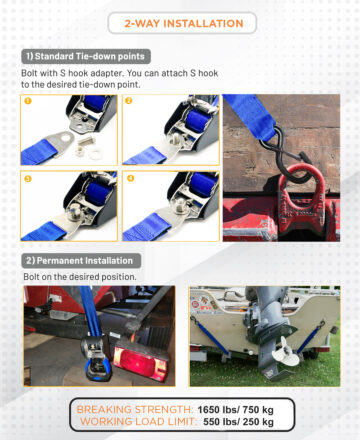 2-WAY INSTALLATION

1) Standard Tie-down points

Bolt with S hook adapter. You can attach S hook to the desired tie-down point.

1

2

3

4

2) Permanent Installation

Bolt on the desired position.

BREAKING STRENGTH: 1650 lbs/ 750 kg
WORKING LOAD LIMIT: 550 lbs/ 250 kg