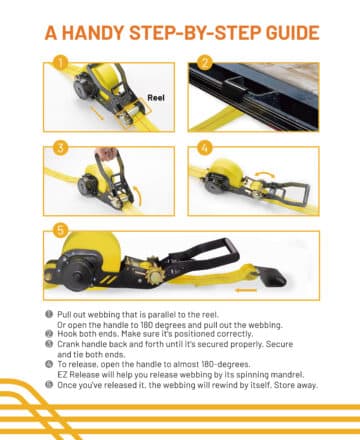 A HANDY STEP-BY-STEP GUIDE

1

Reel

2

3

4

5

1 Pull out webbing that is parallel to the reel. Or open the handle to 180 degrees and pull out the webbing.
2 Hook both ends. Make sure it's positioned correctly.
3 Crank handle back and forth until it's secured properly. Secure and tie both ends.
4 To release, open the handle to almost 180-degrees. EZ Release will help you release webbing by its spinning mandrel.
5 Once you've released it, the webbing will rewind by itself. Store away.